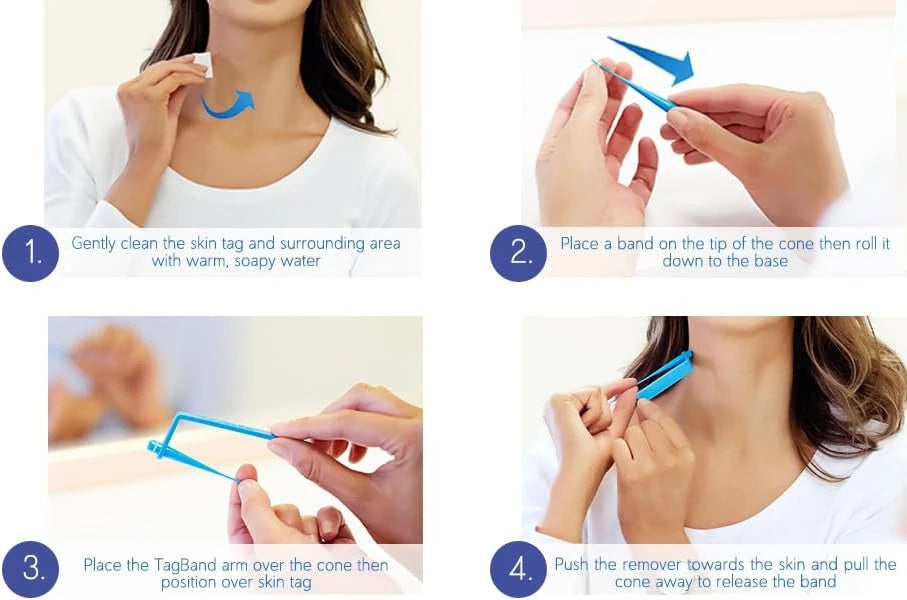 1. Gently clean the skin tag and surrounding area with warm, soapy water

2. Place a band on the tip of the cone then roll it down to the base

3. Place the TagBand arm over the cone then position over skin tag

4. Push the remover towards the skin and pull the cone away to release the band